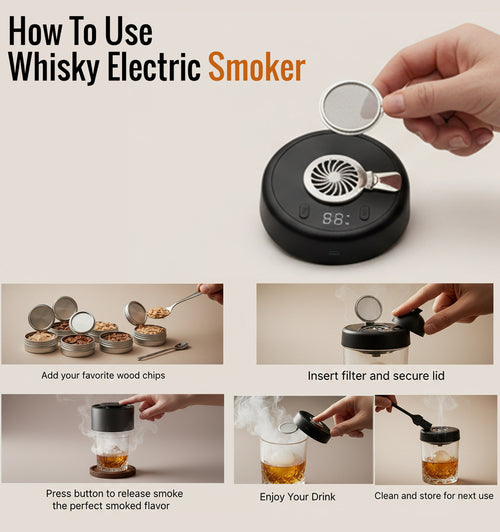 How To Use
Whisky Electric Smoker

88:

Add your favorite wood chips

Insert filter and secure lid

Press button to release smoke
the perfect smoked flavor

Enjoy Your Drink

Clean and store for next use