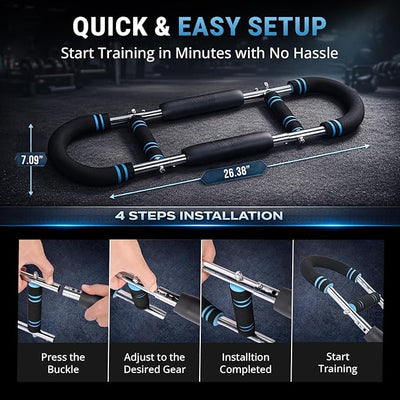 QUICK & EASY SETUP
Start Training in Minutes with No Hassle

7.09"

26.38"

4 STEPS INSTALLATION

Press the Buckle

Adjust to the Desired Gear

Installtion Completed

Start Training